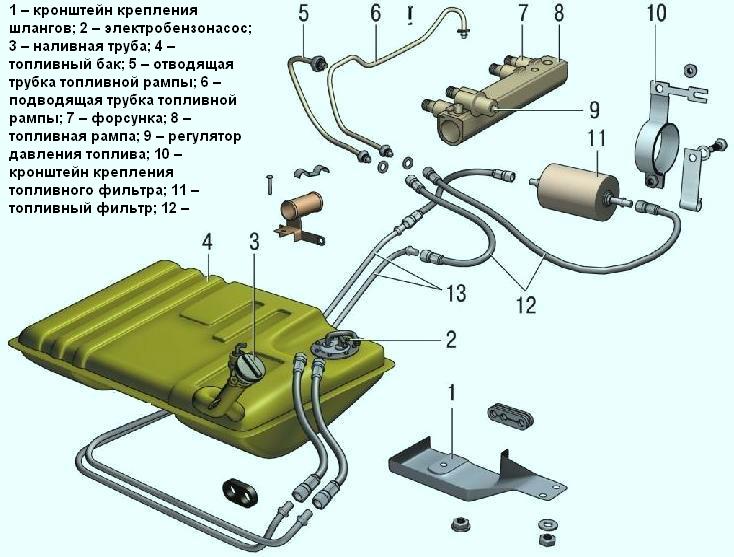 1 – кронштейн крепления шлангов; 2 – электробензонасос; 3 – наливная труба; 4 – топливный бак; 5 – отводящая трубка топливной рампы; 6 – подводящая трубка топливной рампы; 7 – форсунка; 8 – топливная рампа; 9 – регулятор давления топлива; 10 – кронштейн крепления топливного фильтра; 11 – топливный фильтр; 12 –

5
6
7
8
10
9
11
4
3
13
12
2
1