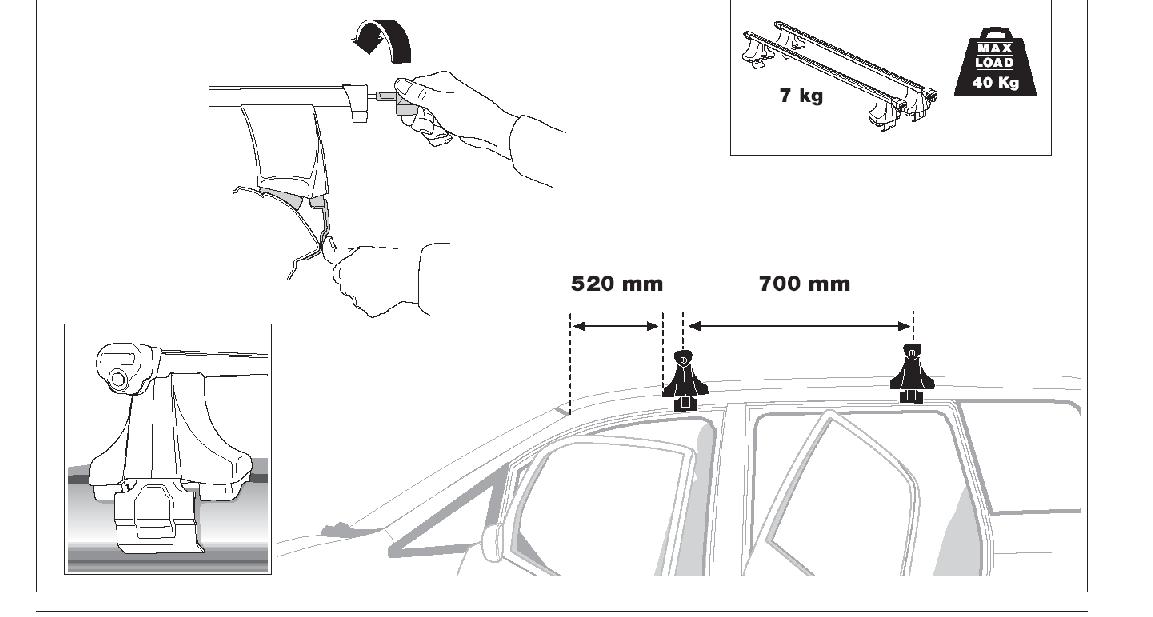 7 kg

MAX
LOAD
40 Kg

520 mm

700 mm