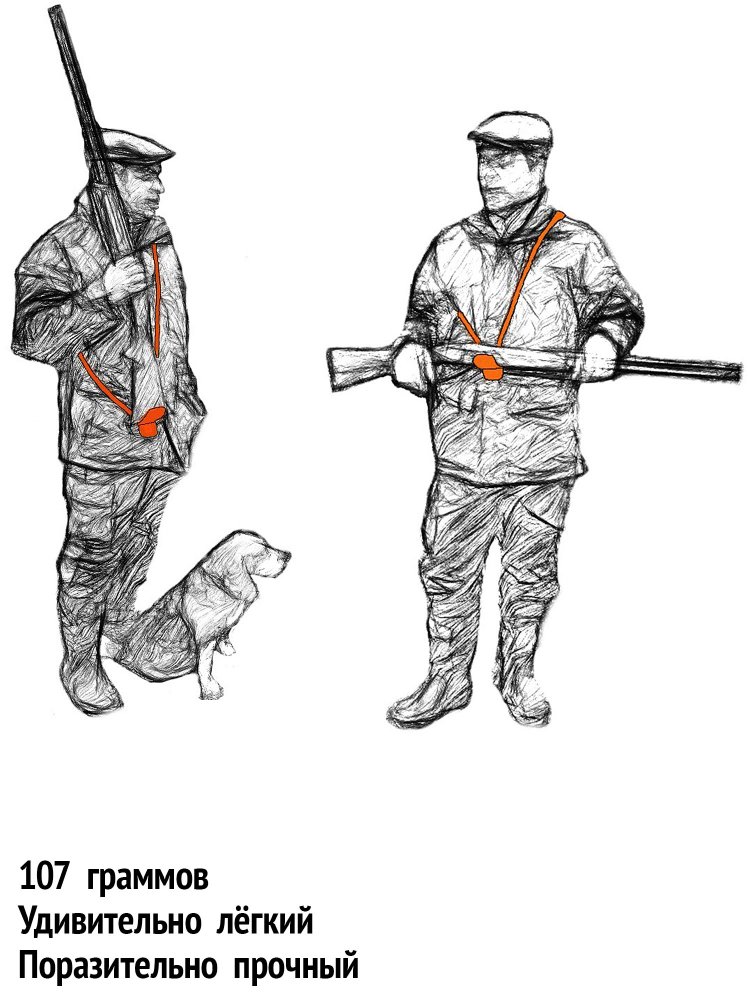 107 граммов
Удивительно лёгкий
Поразительно прочный